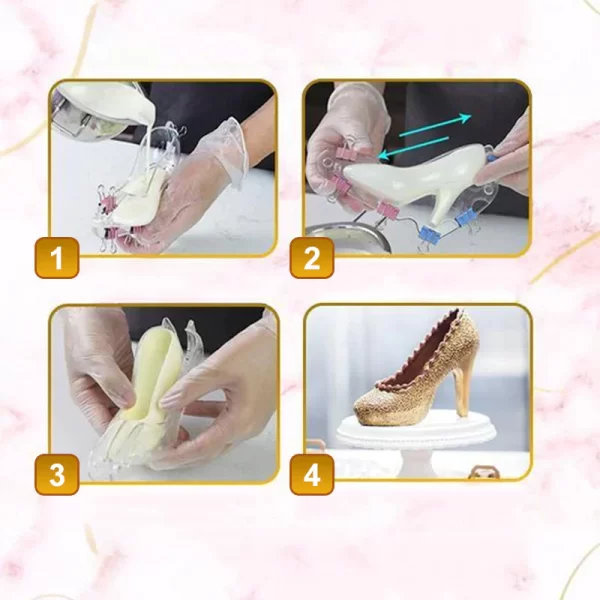 1

2

3

4